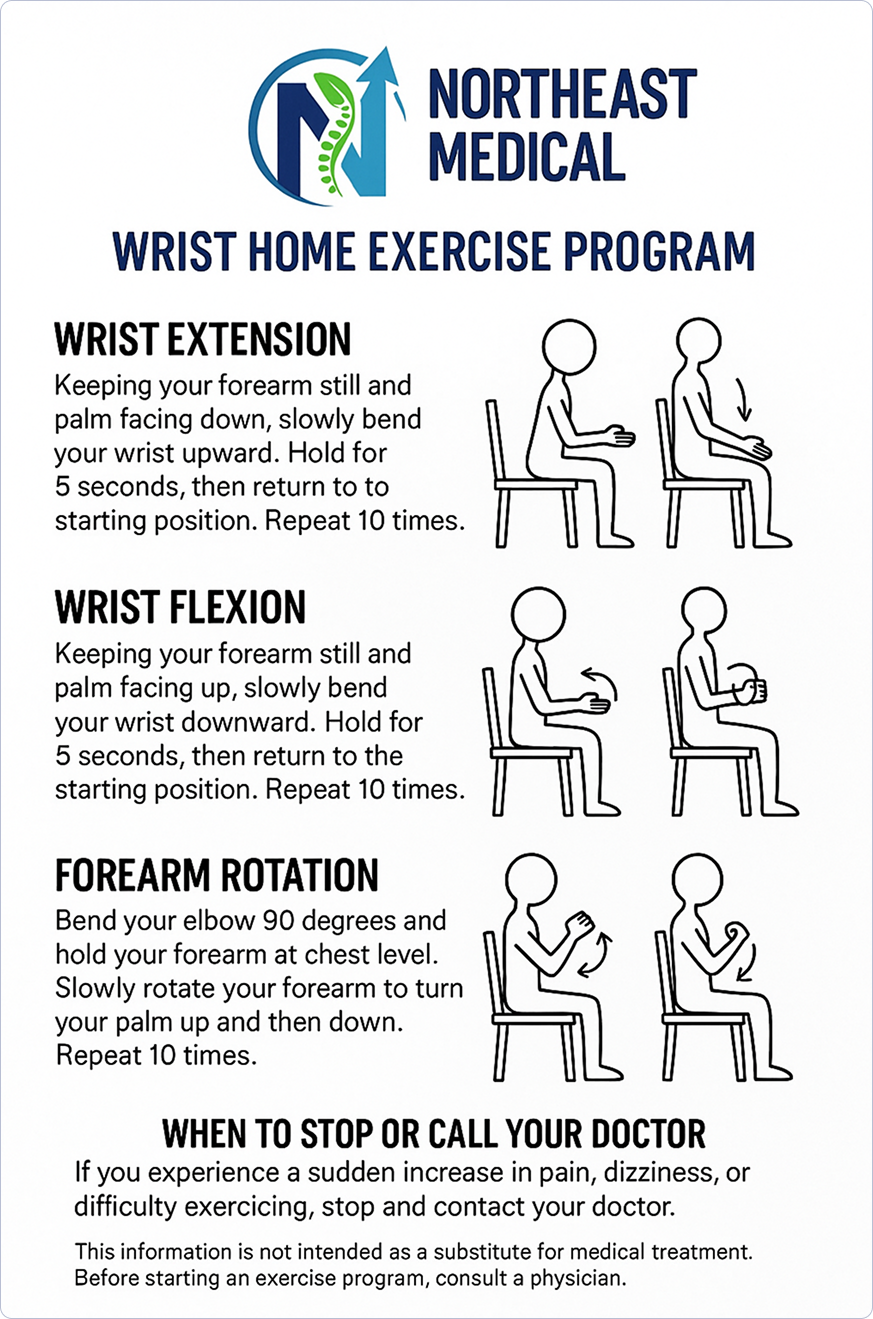 NORTHEAST MEDICAL

WRIST HOME EXERCISE PROGRAM

WRIST EXTENSION

Keeping your forearm still and palm facing down, slowly bend your wrist upward. Hold for 5 seconds, then return to to starting position. Repeat 10 times.

WRIST FLEXION

Keeping your forearm still and palm facing up, slowly bend your wrist downward. Hold for 5 seconds, then return to the starting position. Repeat 10 times.

FOREARM ROTATION

Bend your elbow 90 degrees and hold your forearm at chest level. Slowly rotate your forearm to turn your palm up and then down. Repeat 10 times.

WHEN TO STOP OR CALL YOUR DOCTOR

If you experience a sudden increase in pain, dizziness, or difficulty exercicing, stop and contact your doctor.

This information is not intended as a substitute for medical treatment. Before starting an exercise program, consult a physician.